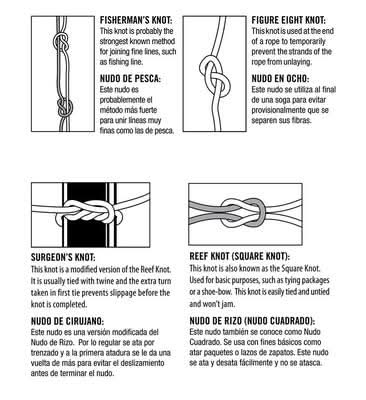 FISHERMAN'S KNOT:
This knot is probably the strongest known method for joining fine lines, such as fishing line.

NUDO DE PESCA:
Este nudo es probablemente el método más fuerte para unir líneas muy finas como las de pesca.

FIGURE EIGHT KNOT:
This knot is used at the end of a rope to temporarily prevent the strands of the rope from unlaying.

NUDO EN OCHO:
Este nudo se utiliza al final de una soga para evitar provisionalmente que se separen sus fibras.

SURGEON'S KNOT:
This knot is a modified version of the Reef Knot. It is usually tied with twine and the extra turn taken in first tie prevents slippage before the knot is completed.

NUDO DE CIRUJANO:
Este nudo es una versión modificada del Nudo de Rizo. Por lo regular se ata por trenzado y a la primera atadura se le da una vuelta de más para evitar el deslizamiento antes de terminar el nudo.

REEF KNOT (SQUARE KNOT):
This knot is also known as the Square Knot. Used for basic purposes, such as tying packages or a shoe-bow. This knot is easily tied and untied and won't jam.

NUDO DE RIZO (NUDO CUADRADO):
Este nudo también se conoce como Nudo Cuadrado. Se usa con fines básicos como atar paquetes o lazos de zapatos. Este nudo se ata y desata fácilmente y no se atasca.