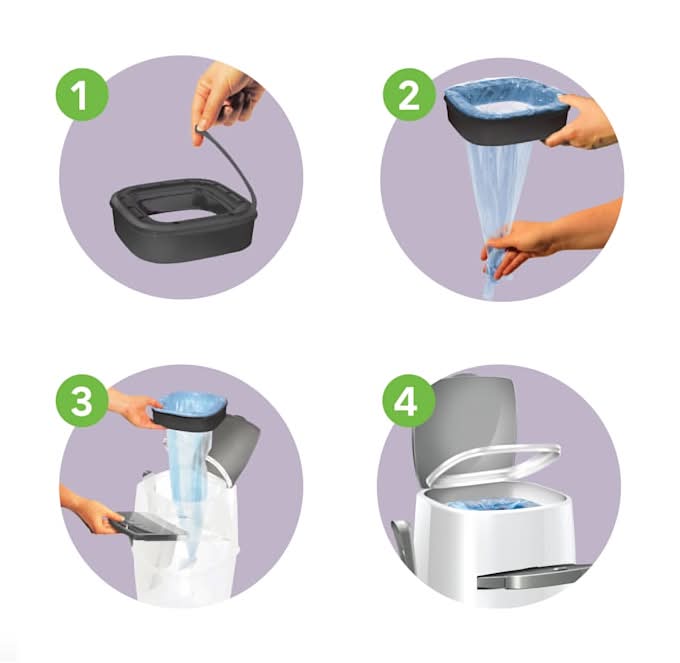 1

2

3

4