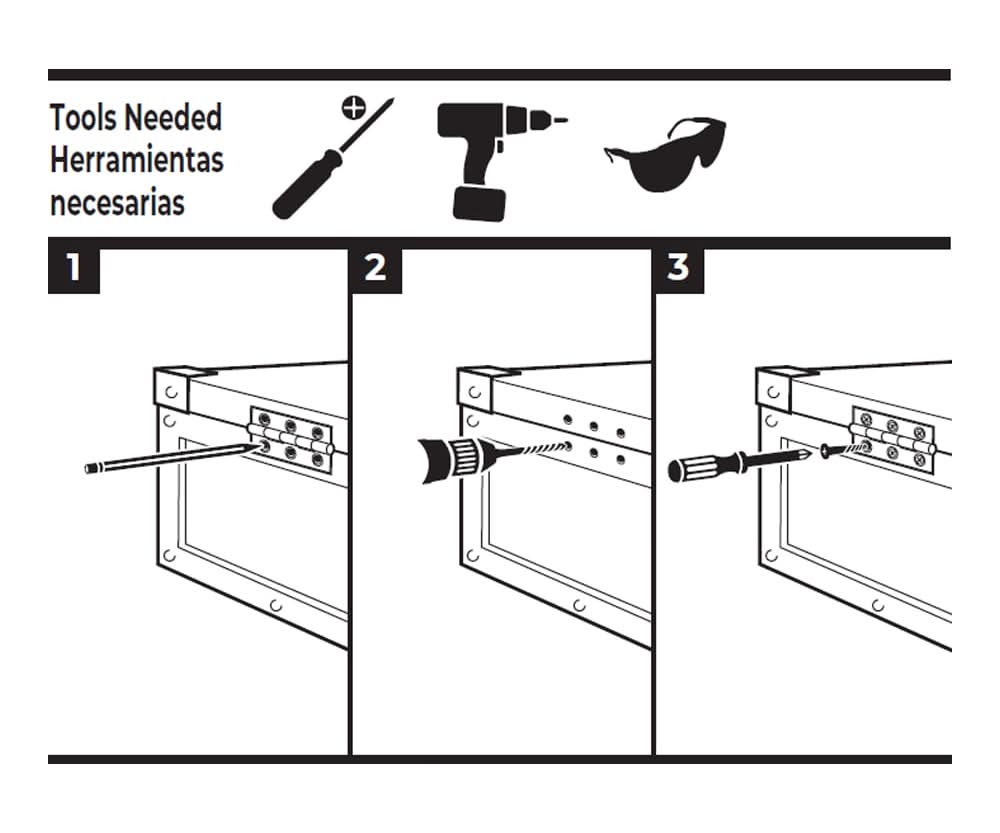 Tools Needed
Herramientas necesarias

1

2

3