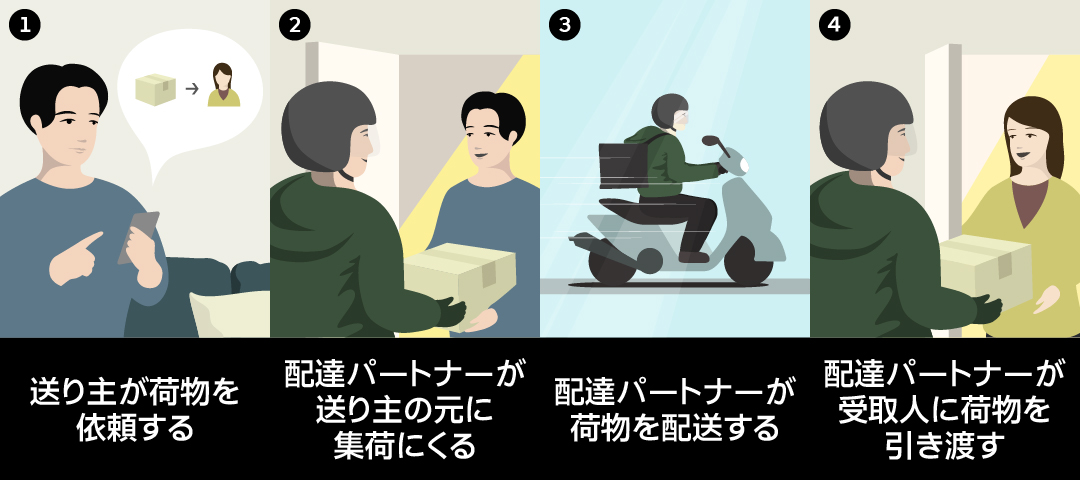 1

送り主が荷物を依頼する

2

配達パートナーが送り主の元に集荷にくる

3

配達パートナーが荷物を配送する

4

配達パートナーが受取人に荷物を引き渡す