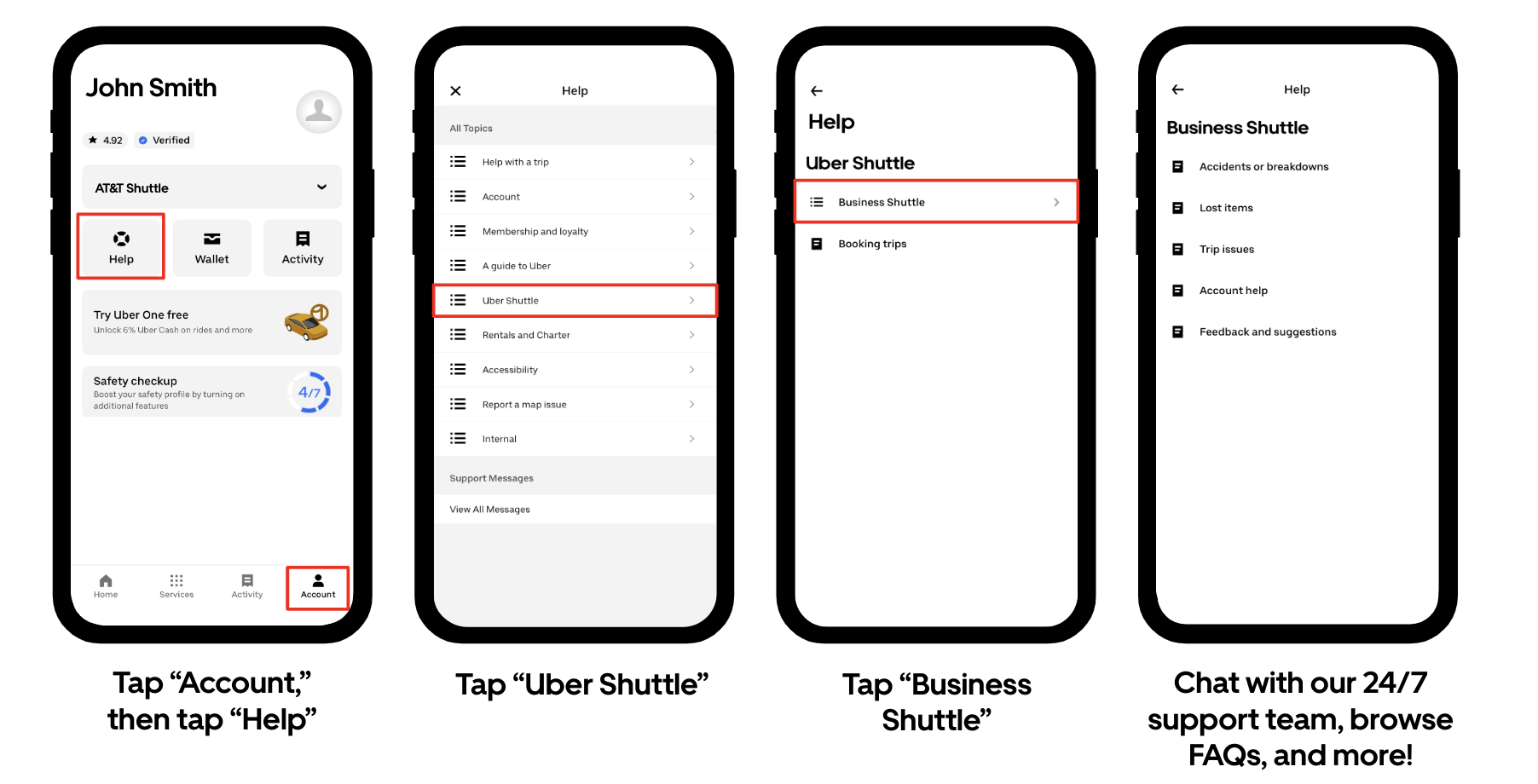 John Smith

4.92 Verified

AT&T Shuttle

Help

Wallet

Activity

Try Uber One free
Unlock 6% Uber Cash on rides and more

Safety checkup
Boost your safety profile by turning on additional features

4/7

Home Services Activity Account

Tap “Account,” then tap “Help”

Help

All Topics

Help with a trip

Account

Membership and loyalty

A guide to Uber

Uber Shuttle

Rentals and Charter

Accessibility

Report a map issue

Internal

Support Messages

View All Messages

Tap “Uber Shuttle”

Help

Uber Shuttle

Business Shuttle

Booking trips

Tap “Business Shuttle”

Help

Business Shuttle

Accidents or breakdowns

Lost items

Trip issues

Account help

Feedback and suggestions

Chat with our 24/7 support team, browse FAQs, and more!