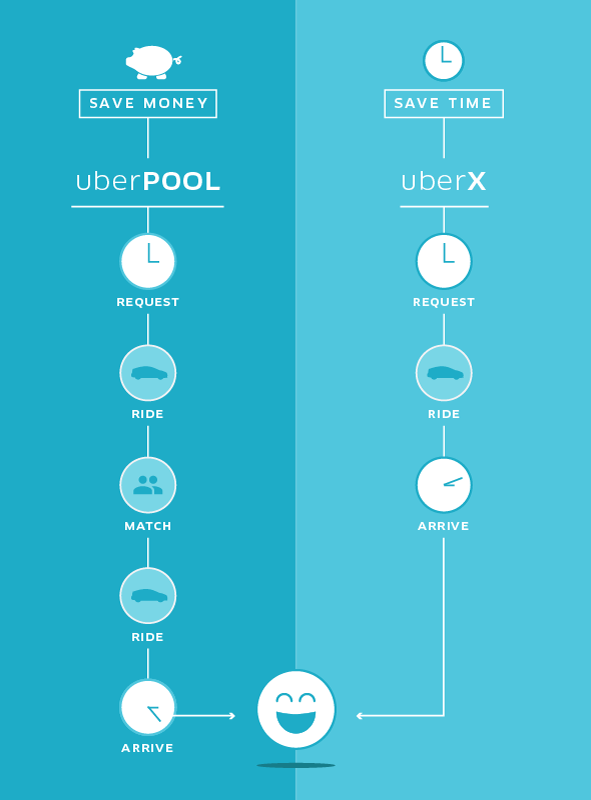 SAVE MONEY

uberPOOL

REQUEST

RIDE

MATCH

RIDE

ARRIVE

SAVE TIME

uberX

REQUEST

RIDE

ARRIVE